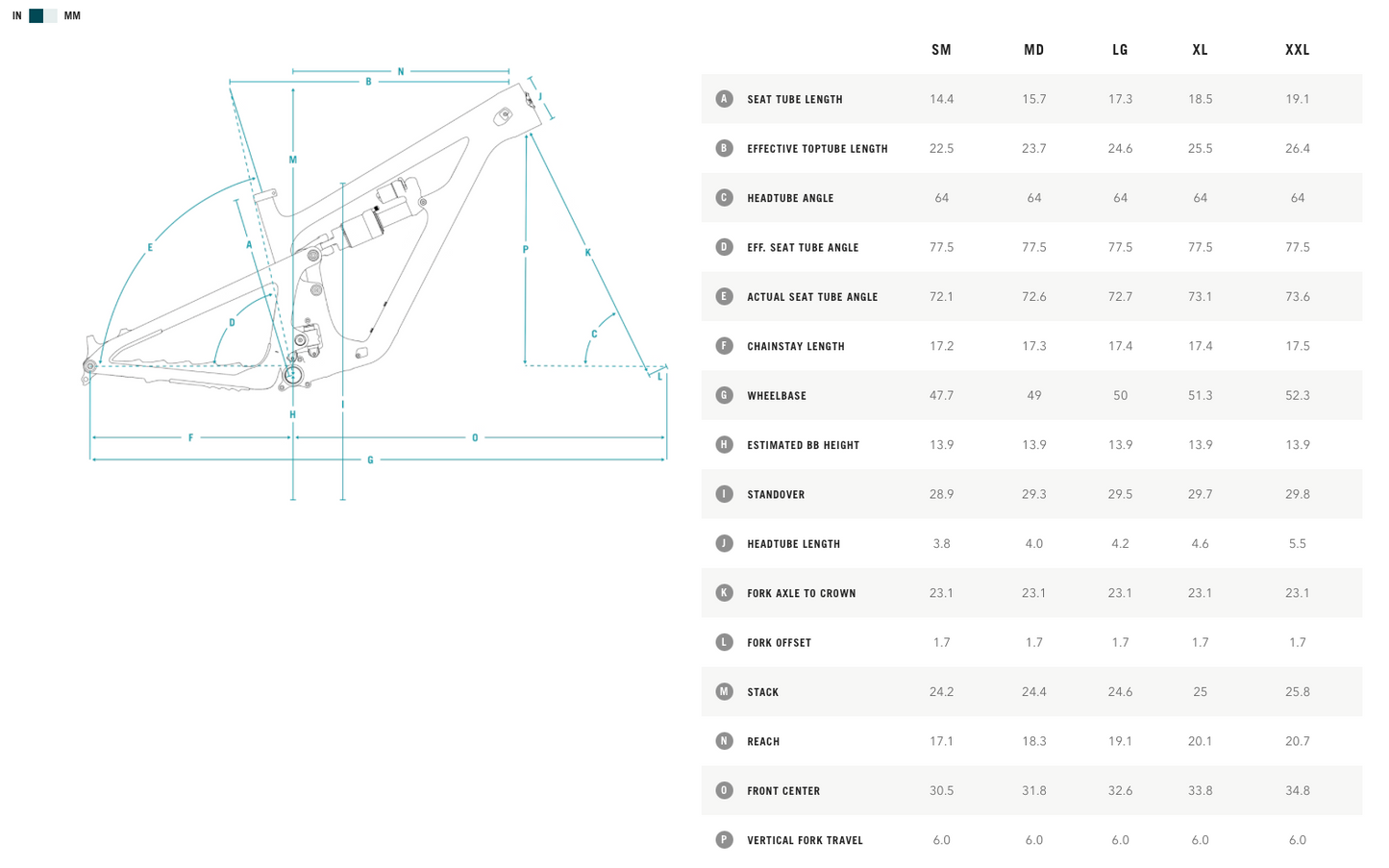 IN MM

N
B
J
M
E
A
P
K
D
C
L
H
I
F
O
G

| | | SM | MD | LG | XL | XXL |
|---|---|---|---|---|---|---|
| A | SEAT TUBE LENGTH | 14.4 | 15.7 | 17.3 | 18.5 | 19.1 |
| B | EFFECTIVE TOPTUBE LENGTH | 22.5 | 23.7 | 24.6 | 25.5 | 26.4 |
| C | HEADTUBE ANGLE | 64 | 64 | 64 | 64 | 64 |
| D | EFF. SEAT TUBE ANGLE | 77.5 | 77.5 | 77.5 | 77.5 | 77.5 |
| E | ACTUAL SEAT TUBE ANGLE | 72.1 | 72.6 | 72.7 | 73.1 | 73.6 |
| F | CHAINSTAY LENGTH | 17.2 | 17.3 | 17.4 | 17.4 | 17.5 |
| G | WHEELBASE | 47.7 | 49 | 50 | 51.3 | 52.3 |
| H | ESTIMATED BB HEIGHT | 13.9 | 13.9 | 13.9 | 13.9 | 13.9 |
| I | STANDOVER | 28.9 | 29.3 | 29.5 | 29.7 | 29.8 |
| J | HEADTUBE LENGTH | 3.8 | 4.0 | 4.2 | 4.6 | 5.5 |
| K | FORK AXLE TO CROWN | 23.1 | 23.1 | 23.1 | 23.1 | 23.1 |
| L | FORK OFFSET | 1.7 | 1.7 | 1.7 | 1.7 | 1.7 |
| M | STACK | 24.2 | 24.4 | 24.6 | 25 | 25.8 |
| N | REACH | 17.1 | 18.3 | 19.1 | 20.1 | 20.7 |
| O | FRONT CENTER | 30.5 | 31.8 | 32.6 | 33.8 | 34.8 |
| P | VERTICAL FORK TRAVEL | 6.0 | 6.0 | 6.0 | 6.0 | 6.0 |